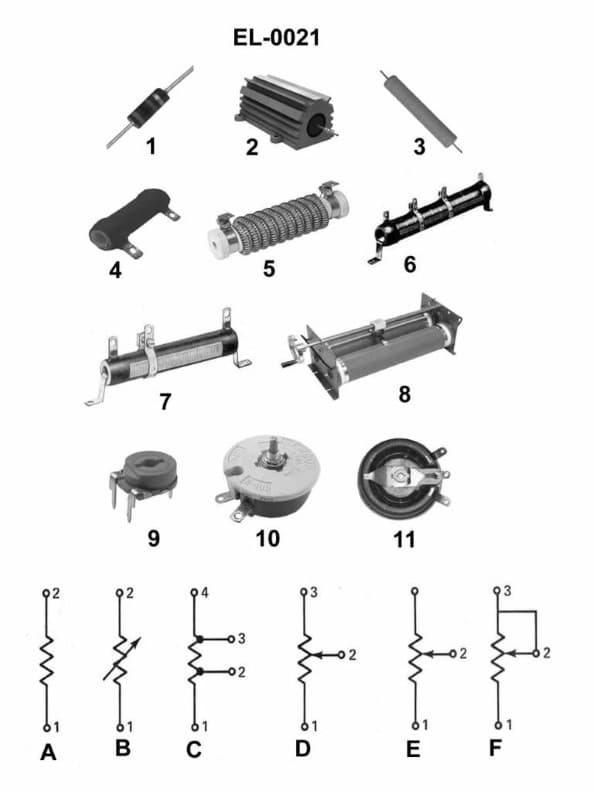 EL-0021

1 2 3

4 5 6

7 8

9 10 11

2
1
A

2
1
B

4
3
2
1
C

3
2
1
D

2
1
E

3
2
1
F