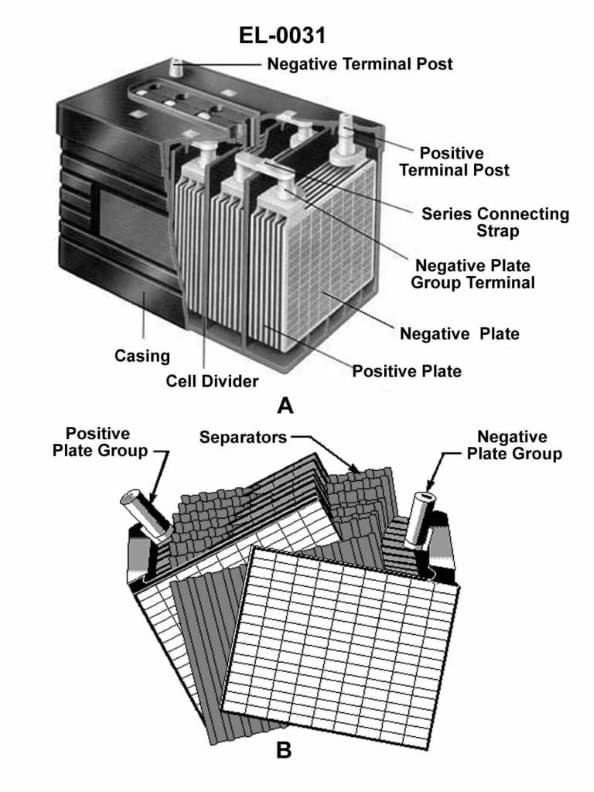 EL-0031

Negative Terminal Post

Positive Terminal Post

Series Connecting Strap

Negative Plate Group Terminal

Negative Plate

Positive Plate

Casing

Cell Divider

A

Positive Plate Group

Separators

Negative Plate Group

B