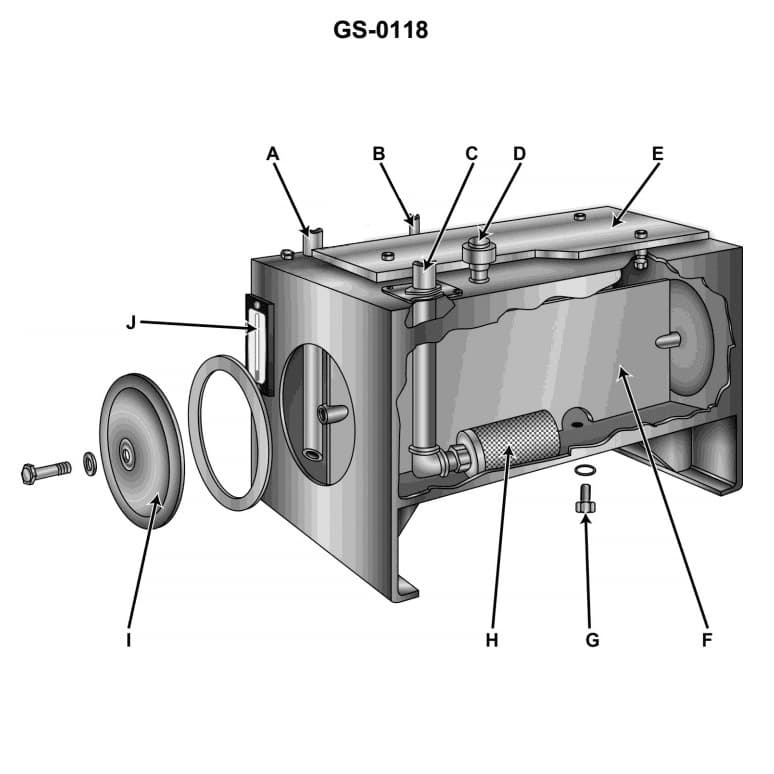 GS-0118

A
B
C
D
E
J
I
H
G
F