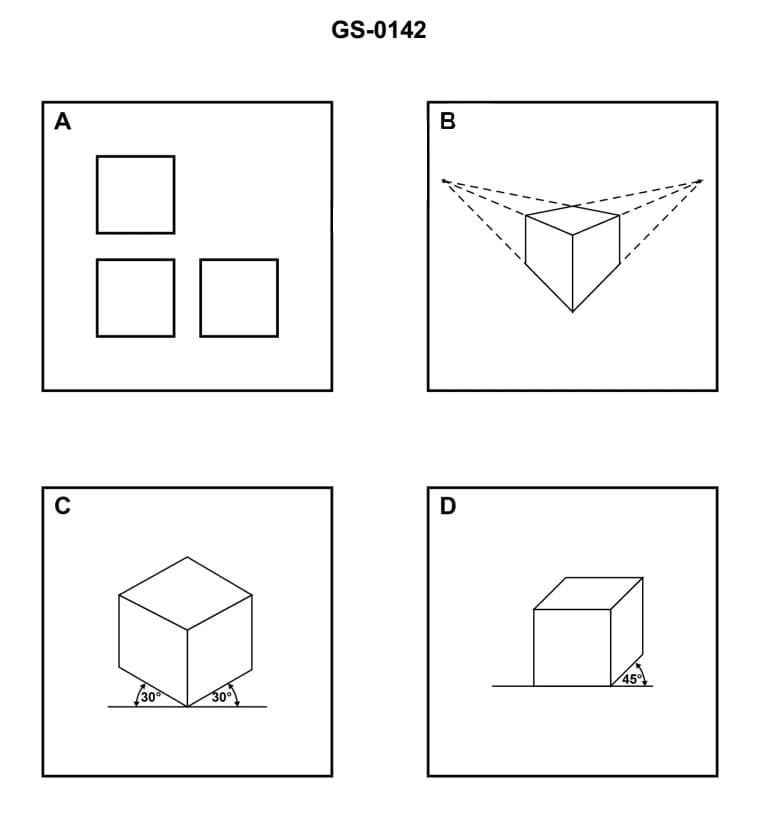 GS-0142

A

B

C

30°

30°

D

45°