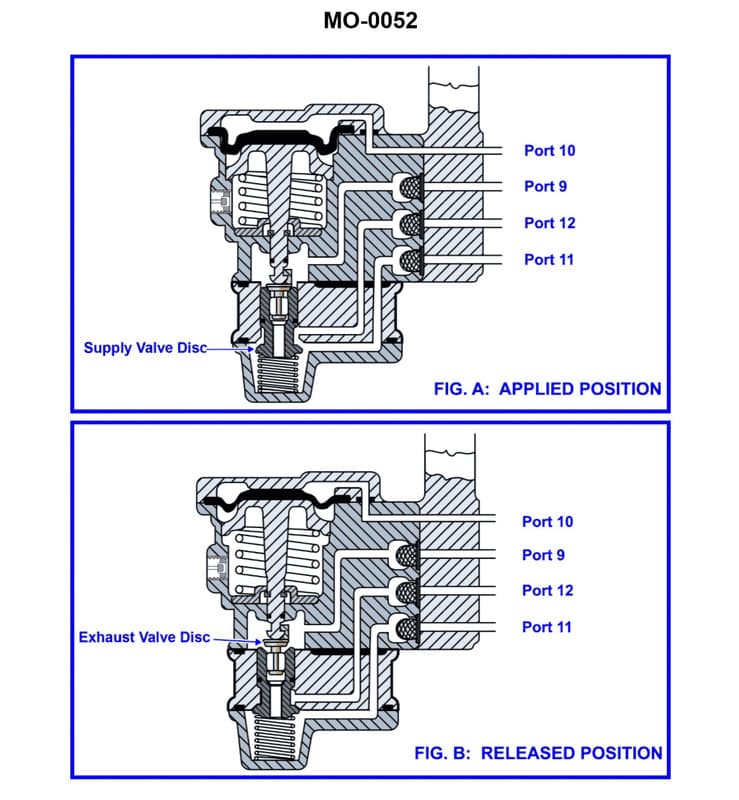 MO-0052

Port 10

Port 9

Port 12

Port 11

Supply Valve Disc

FIG. A: APPLIED POSITION

Port 10

Port 9

Port 12

Port 11

Exhaust Valve Disc

FIG. B: RELEASED POSITION