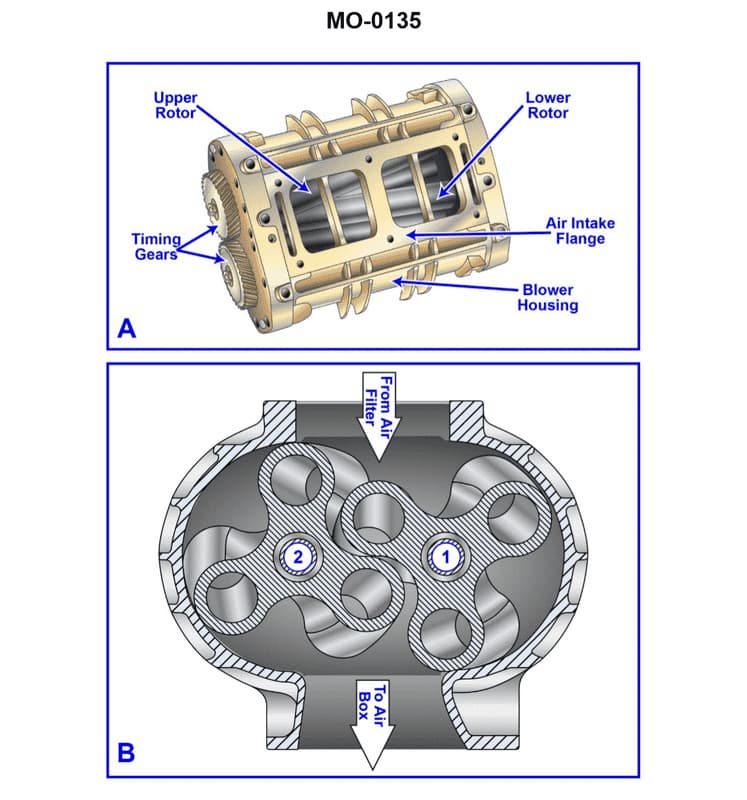 MO-0135

Upper Rotor

Lower Rotor

Timing Gears

Air Intake Flange

Blower Housing

A

From Air Filter

2

1

To Air Box

B