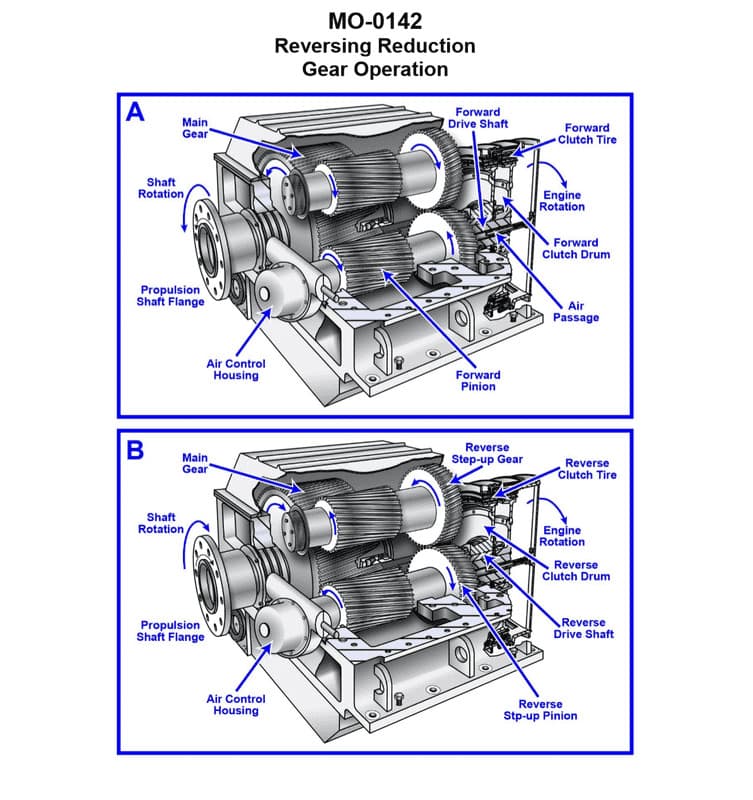 MO-0142
Reversing Reduction
Gear Operation

A

Main Gear

Forward Drive Shaft

Forward Clutch Tire

Shaft Rotation

Engine Rotation

Forward Clutch Drum

Propulsion Shaft Flange

Air Passage

Air Control Housing

Forward Pinion

B

Main Gear

Reverse Step-up Gear

Reverse Clutch Tire

Shaft Rotation

Engine Rotation

Reverse Clutch Drum

Propulsion Shaft Flange

Reverse Drive Shaft

Air Control Housing

Reverse Stp-up Pinion