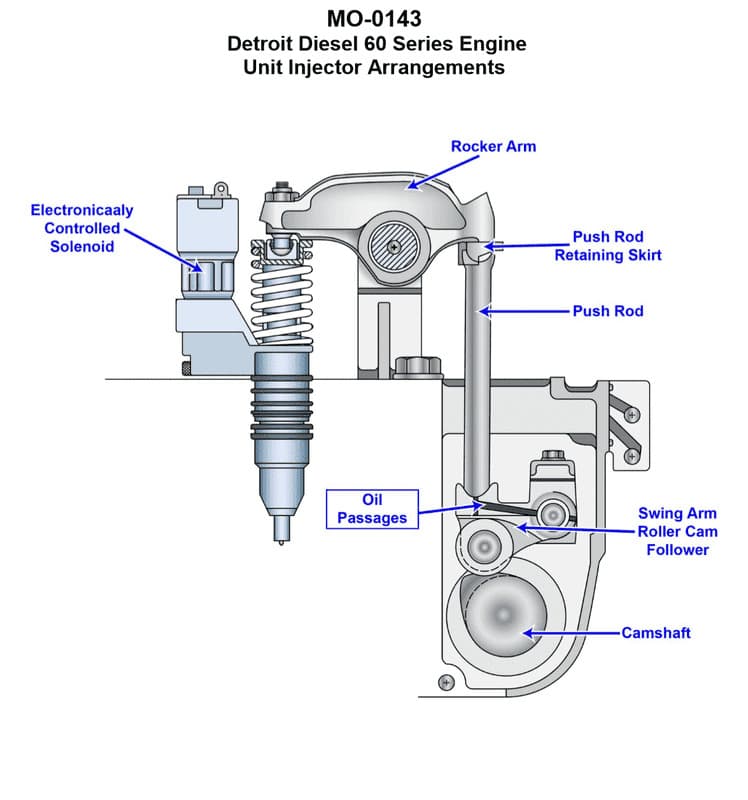 MO-0143
Detroit Diesel 60 Series Engine
Unit Injector Arrangements

Rocker Arm

Electronicaaly Controlled Solenoid

Push Rod Retaining Skirt

Push Rod

Oil Passages

Swing Arm Roller Cam Follower

Camshaft