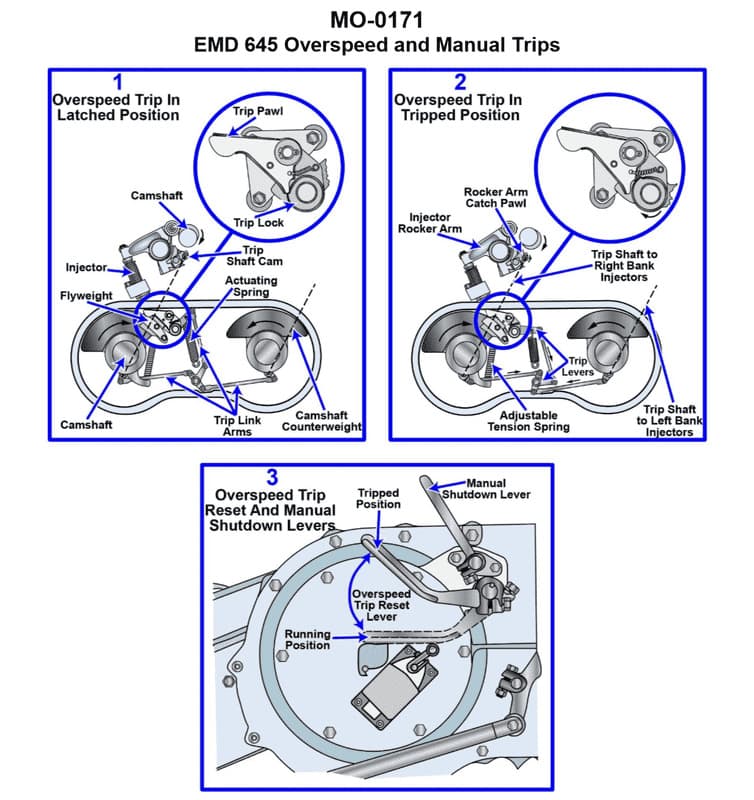 MO-0171
EMD 645 Overspeed and Manual Trips

1
Overspeed Trip In Latched Position

Trip Pawl
Trip Lock
Camshaft
Trip Shaft Cam
Injector
Actuating Spring
Flyweight
Camshaft
Trip Link Arms
Camshaft Counterweight

2
Overspeed Trip In Tripped Position

Rocker Arm Catch Pawl
Injector Rocker Arm
Trip Shaft to Right Bank Injectors
Trip Levers
Adjustable Tension Spring
Trip Shaft to Left Bank Injectors

3
Overspeed Trip Reset And Manual Shutdown Levers

Tripped Position
Manual Shutdown Lever
Overspeed Trip Reset Lever
Running Position