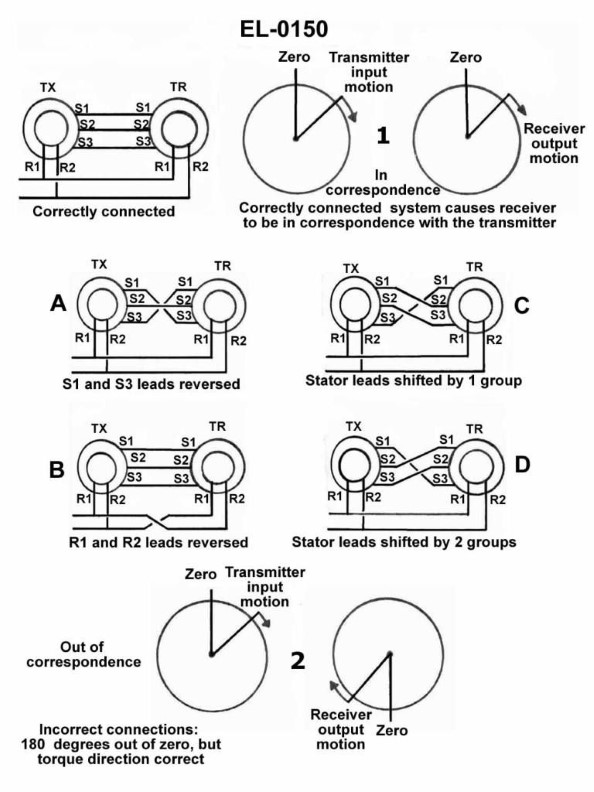 EL-0150

TX
TR
S1
S1
S2
S2
S3
S3
R1
R2
R1
R2
Correctly connected

Zero
Transmitter input motion
1
Zero
Receiver output motion
In correspondence
Correctly connected system causes receiver to be in correspondence with the transmitter

A
TX
TR
S1
S1
S2
S2
S3
S3
R1
R2
R1
R2
S1 and S3 leads reversed

TX
TR
S1
S1
S2
S2
S3
S3
R1
R2
R1
R2
C
Stator leads shifted by 1 group

B
TX
TR
S1
S1
S2
S2
S3
S3
R1
R2
R1
R2
R1 and R2 leads reversed

TX
TR
S1
S1
S2
S2
S3
S3
R1
R2
R1
R2
D
Stator leads shifted by 2 groups

Zero
Transmitter input motion
Out of correspondence
2
Receiver output motion
Zero
Incorrect connections: 180 degrees out of zero, but torque direction correct