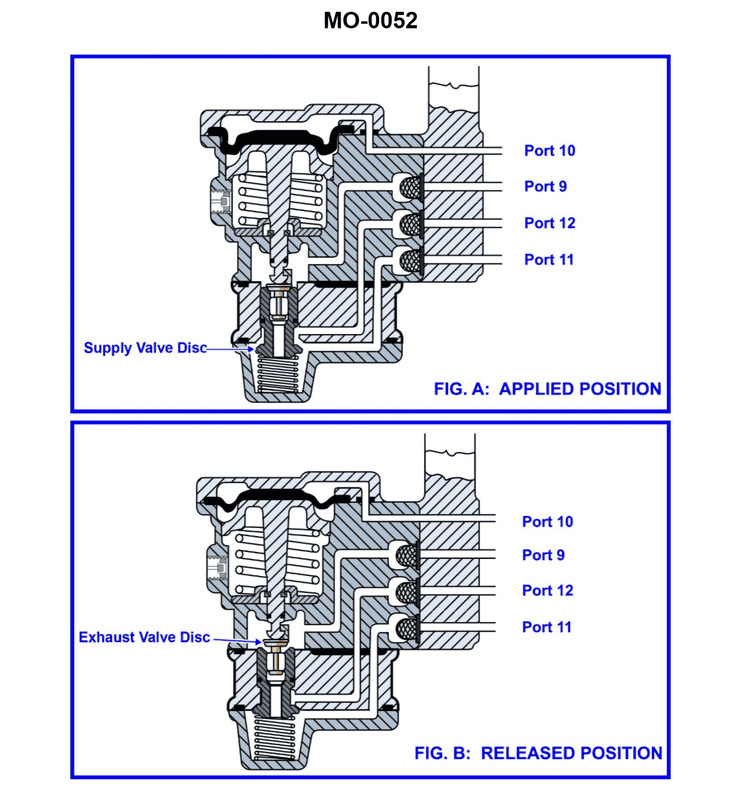 MO-0052

Port 10
Port 9
Port 12
Port 11
Supply Valve Disc
FIG. A: APPLIED POSITION

Port 10
Port 9
Port 12
Port 11
Exhaust Valve Disc
FIG. B: RELEASED POSITION