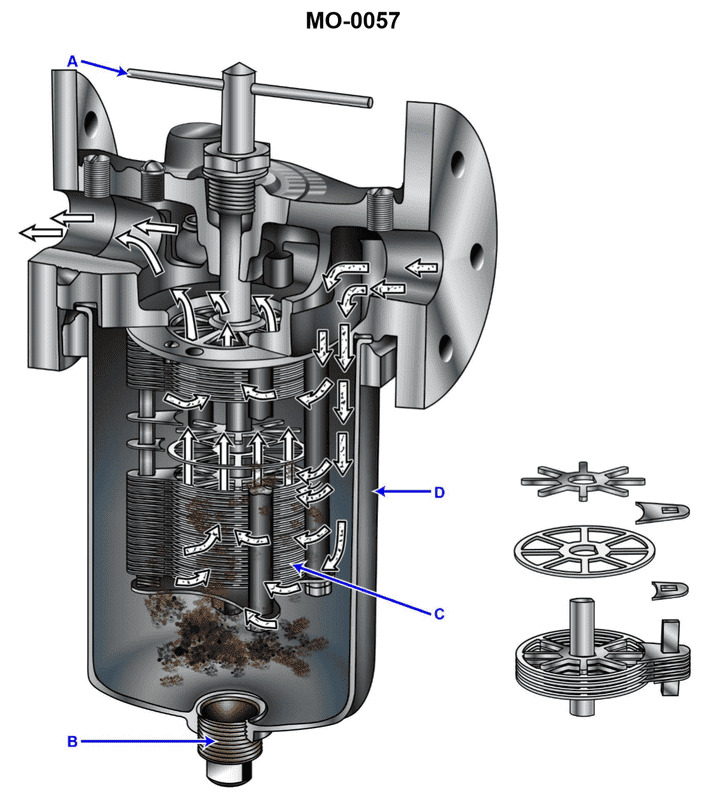 MO-0057

A

D

C

B